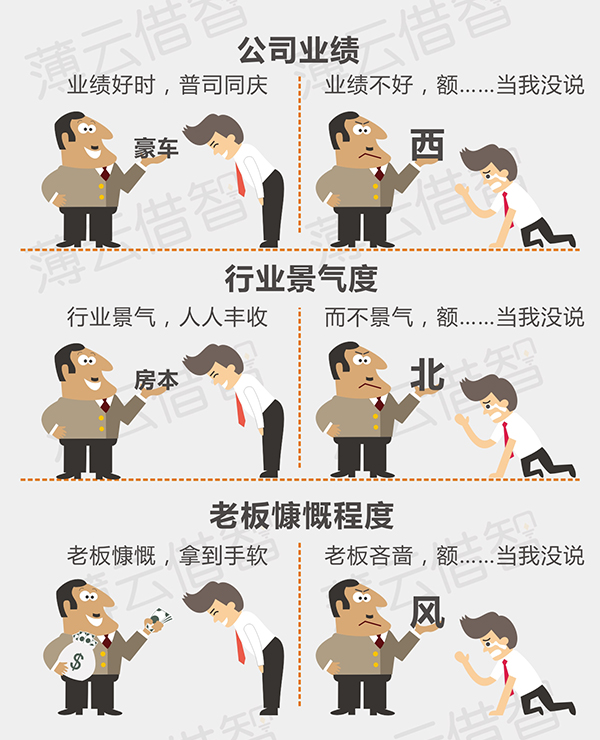 薄云借智

公司业绩

业绩好时，普司同庆

豪车

业绩不好，额……当我没说

西

行业景气度

行业景气，人人丰收

房本

而不景气，额……当我没说

北

老板慷慨程度

老板慷慨，拿到手软

$

老板吝啬，额……当我没说

风